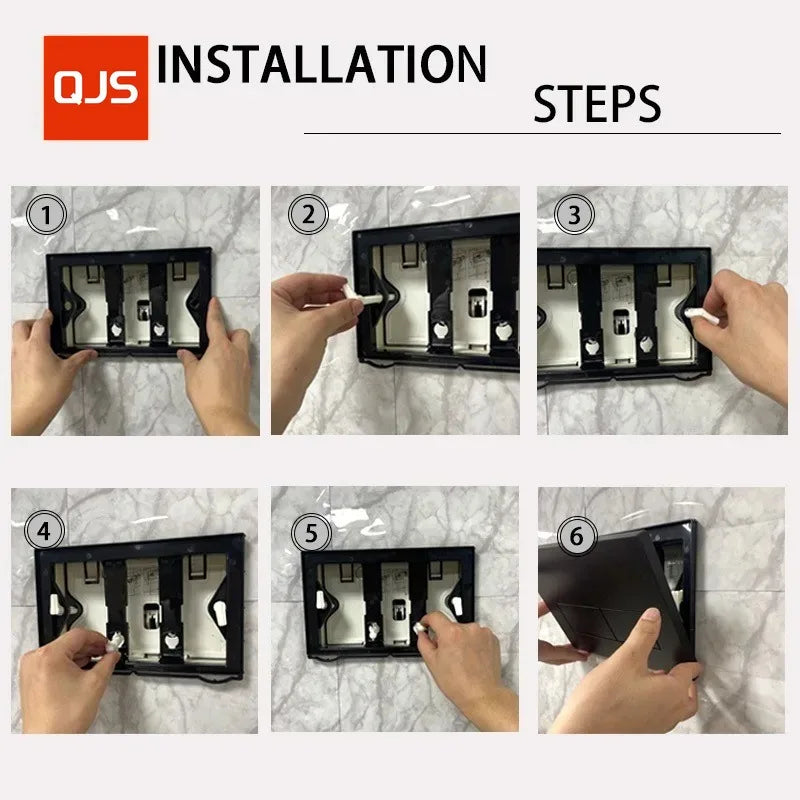 QJS INSTALLATION STEPS

1

2

3

4

5

6